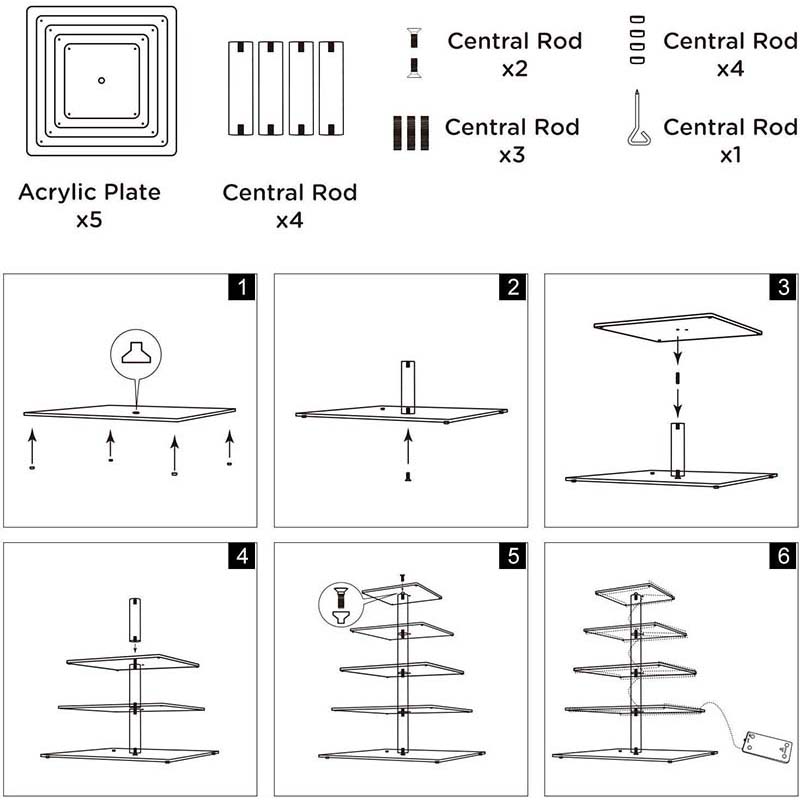 Acrylic Plate
x5

Central Rod
x4

Central Rod
x2

Central Rod
x3

Central Rod
x4

Central Rod
x1

1

2

3

4

5

6