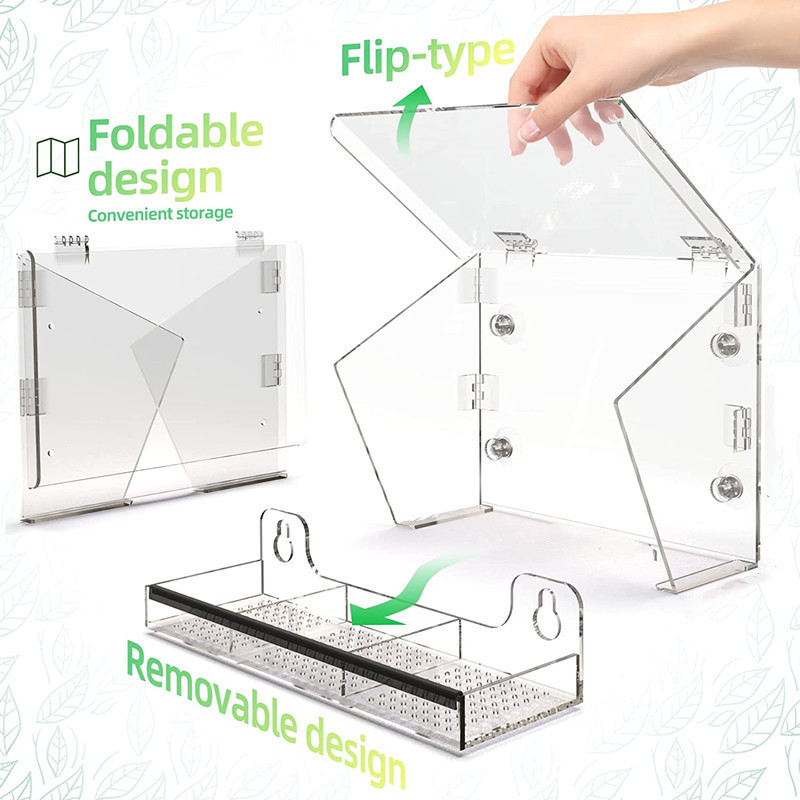 Flip-type

Foldable design
Convenient storage

Removable design