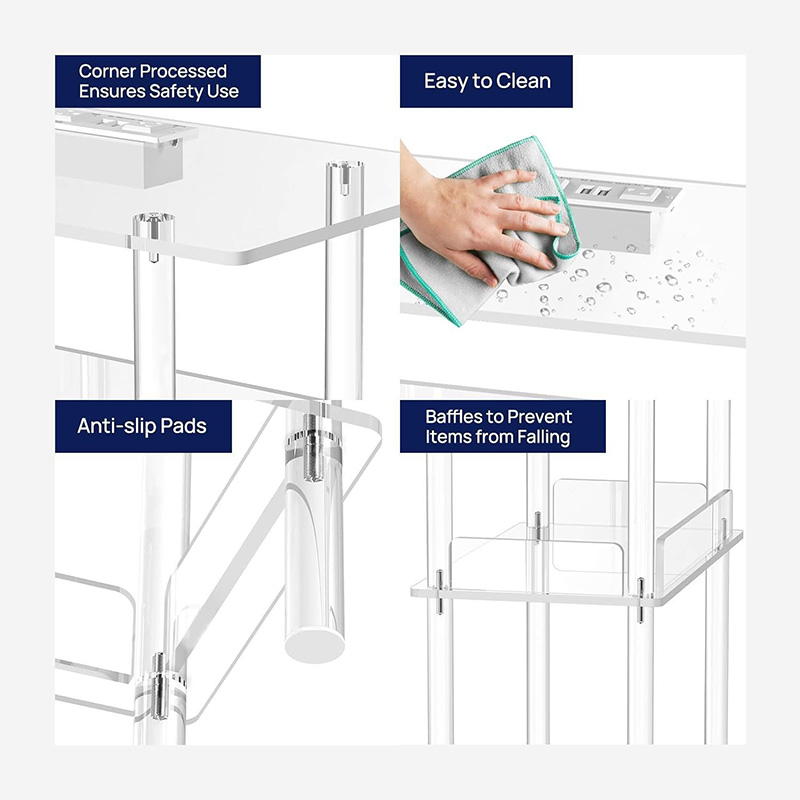 Corner Processed Ensures Safety Use

Easy to Clean

Anti-slip Pads

Baffles to Prevent Items from Falling